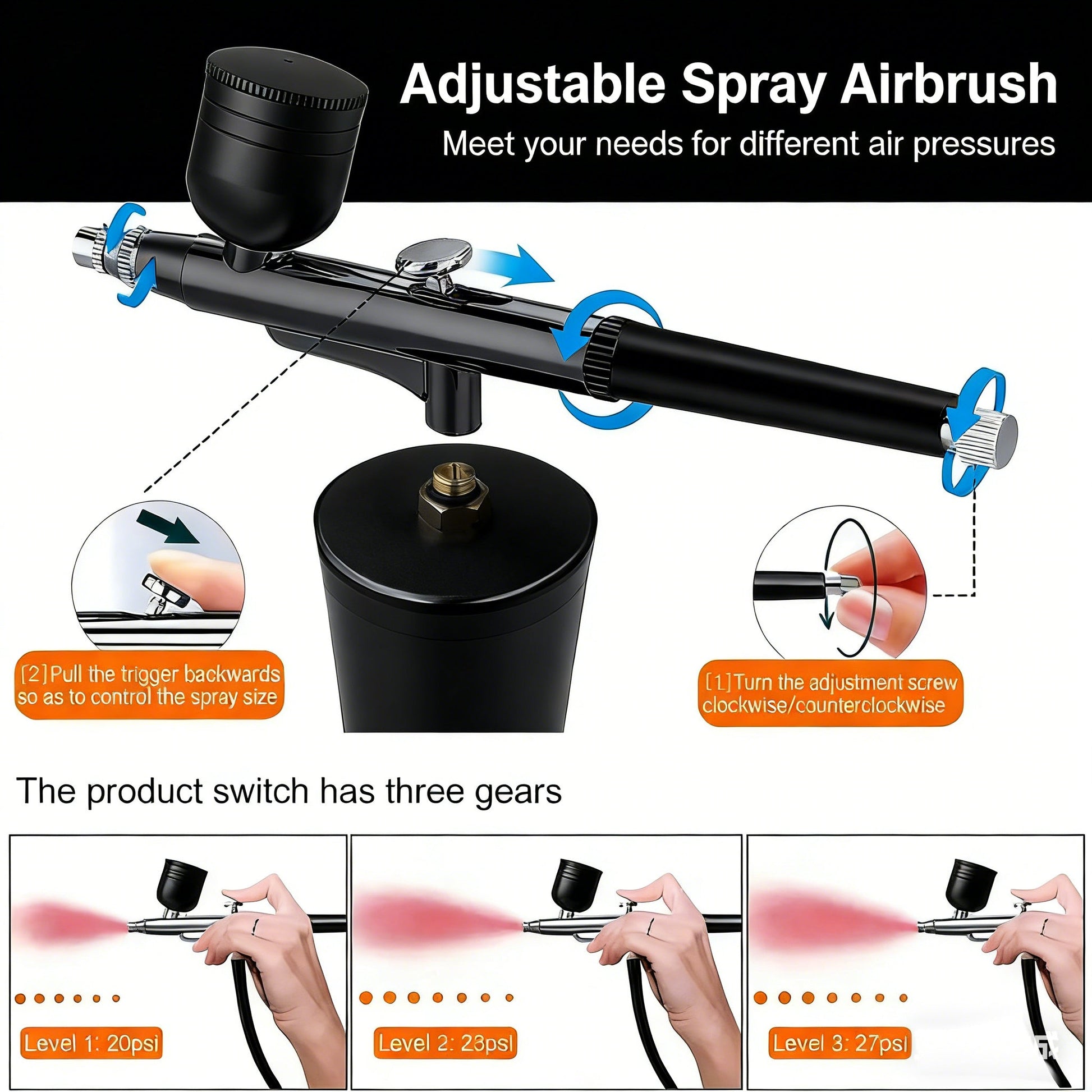 Adjustable Spray Airbrush
Meet your needs for different air pressures

[2]Pull the trigger backwards so as to control the spray size

[1]Turn the adjustment screw clockwise/counterclockwise

The product switch has three gears

Level 1: 20psi

Level 2: 23psi

Level 3: 27psi